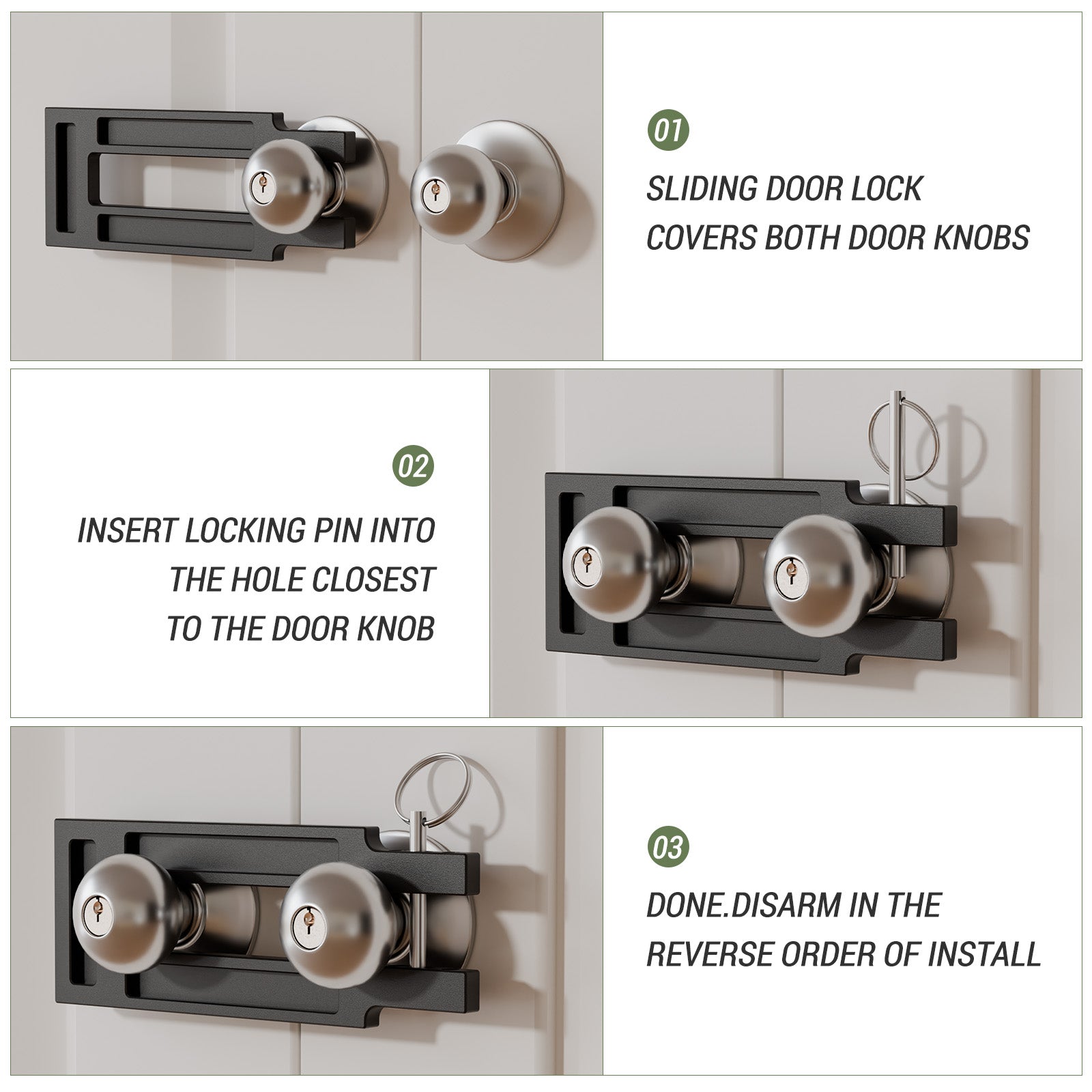 01

SLIDING DOOR LOCK COVERS BOTH DOOR KNOBS

02

INSERT LOCKING PIN INTO THE HOLE CLOSEST TO THE DOOR KNOB

03

DONE.DISARM IN THE REVERSE ORDER OF INSTALL