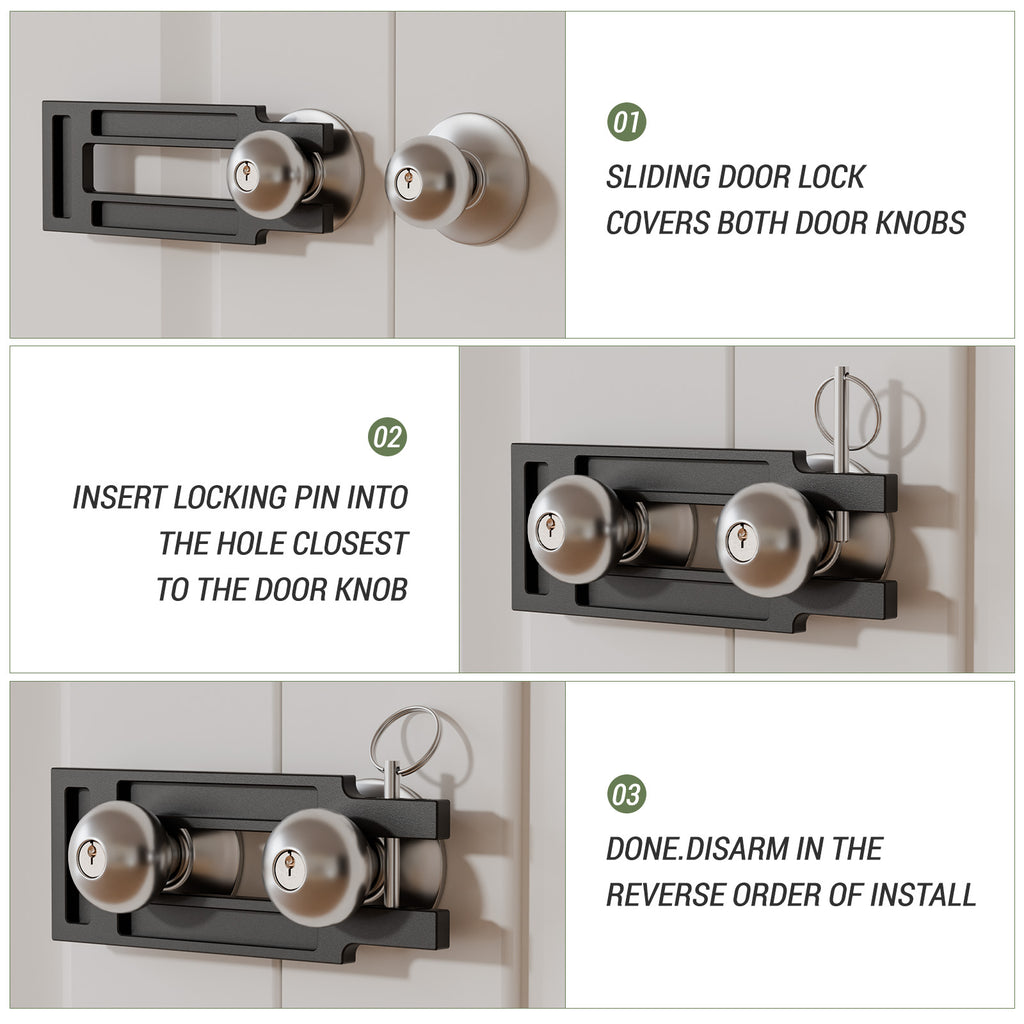 01

SLIDING DOOR LOCK COVERS BOTH DOOR KNOBS

02

INSERT LOCKING PIN INTO THE HOLE CLOSEST TO THE DOOR KNOB

03

DONE.DISARM IN THE REVERSE ORDER OF INSTALL